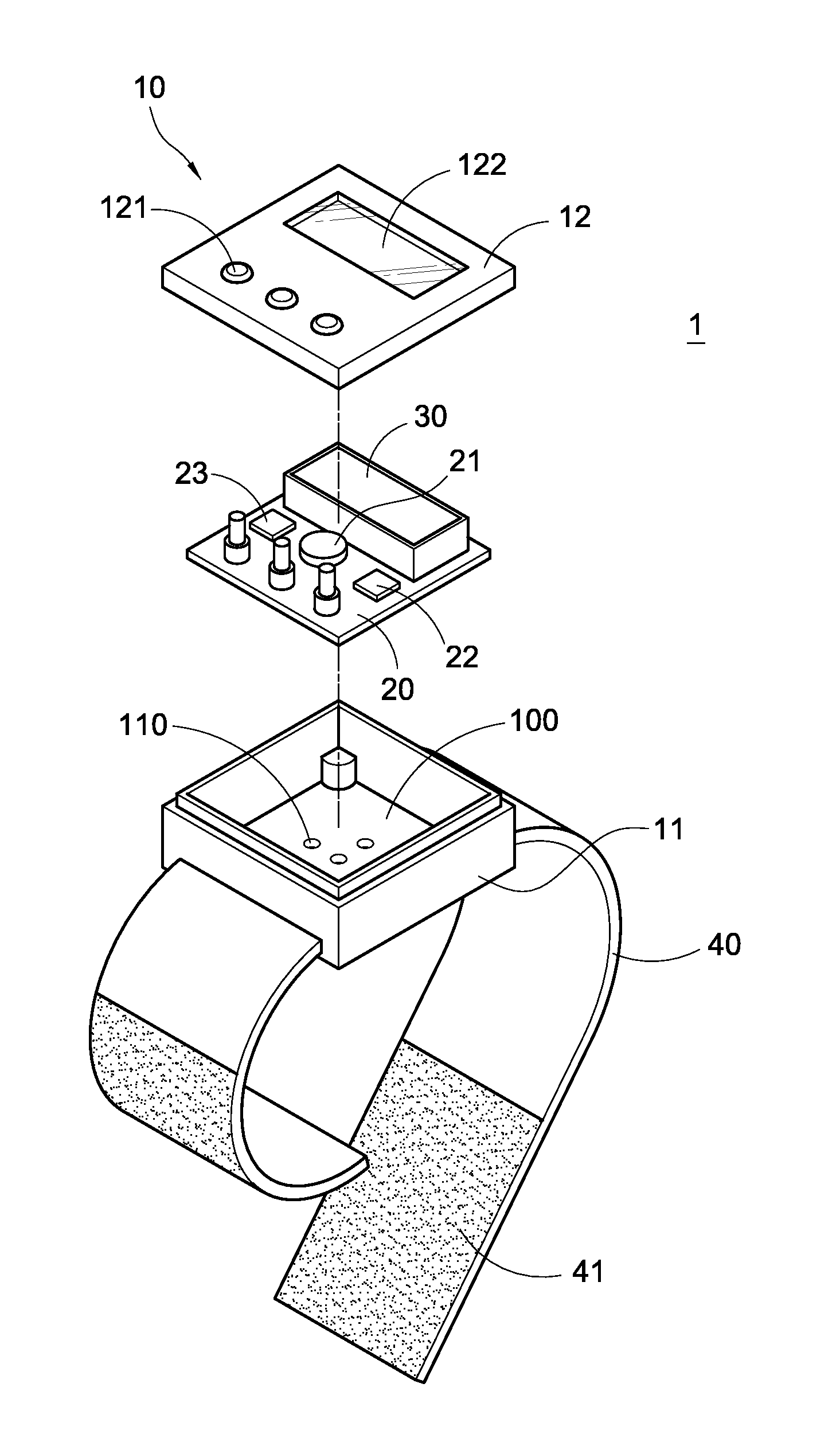 10

122
121
12

1

30
21
23

22
20

110
100

11

40

41