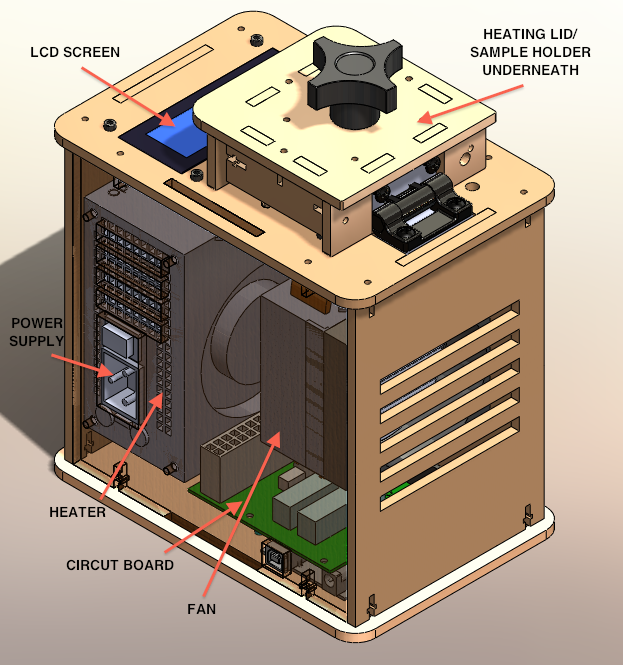 LCD SCREEN

HEATING LID/
SAMPLE HOLDER
UNDERNEATH

POWER
SUPPLY

HEATER

CIRCUT BOARD

FAN