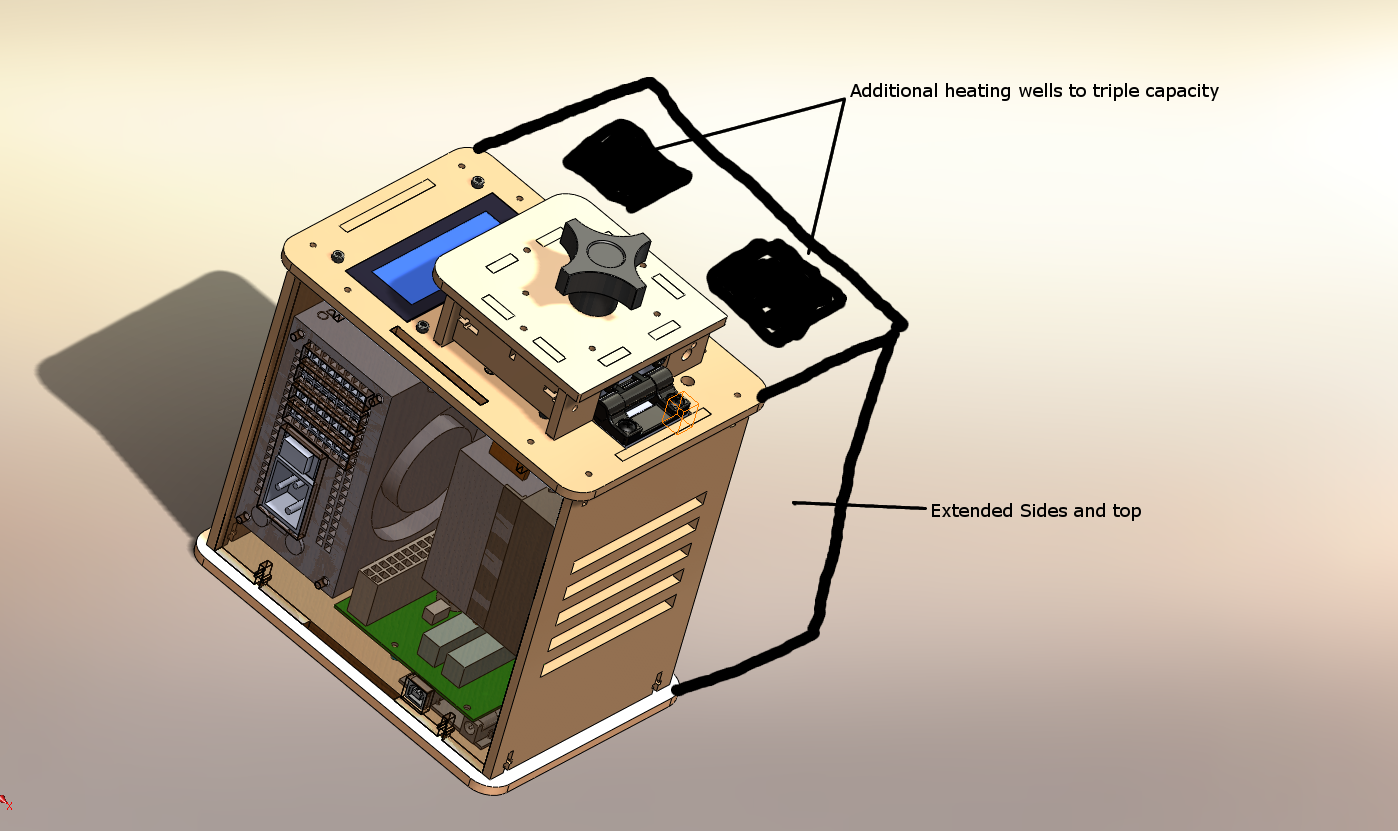 Additional heating wells to triple capacity

Extended Sides and top