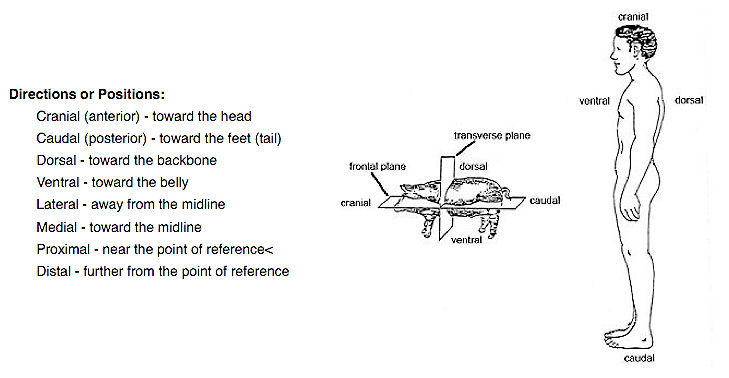 Directions or Positions:
Cranial (anterior) - toward the head
Caudal (posterior) - toward the feet (tail)
Dorsal - toward the backbone
Ventral - toward the belly
Lateral - away from the midline
Medial - toward the midline
Proximal - near the point of reference<
Distal - further from the point of reference

transverse plane
frontal plane
dorsal
cranial
caudal
ventral

cranial
ventral
dorsal
caudal