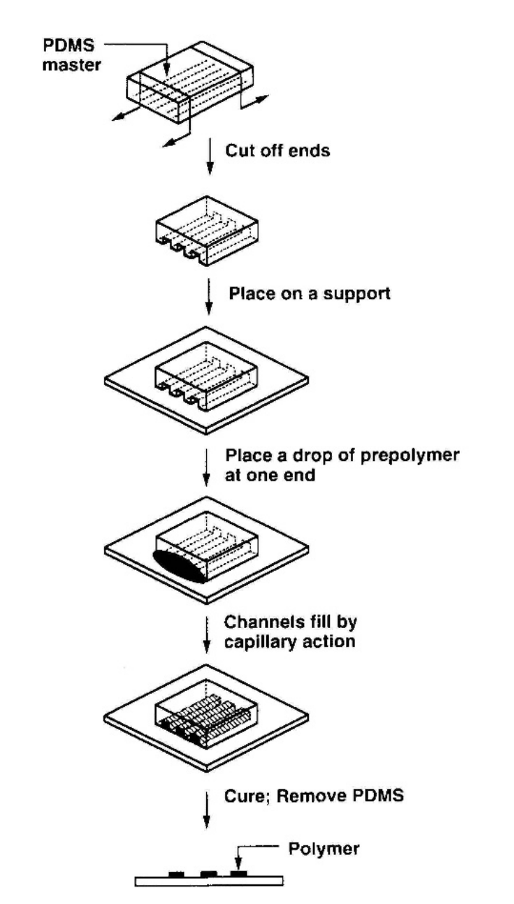 PDMS master

Cut off ends

Place on a support

Place a drop of prepolymer at one end

Channels fill by capillary action

Cure; Remove PDMS

Polymer