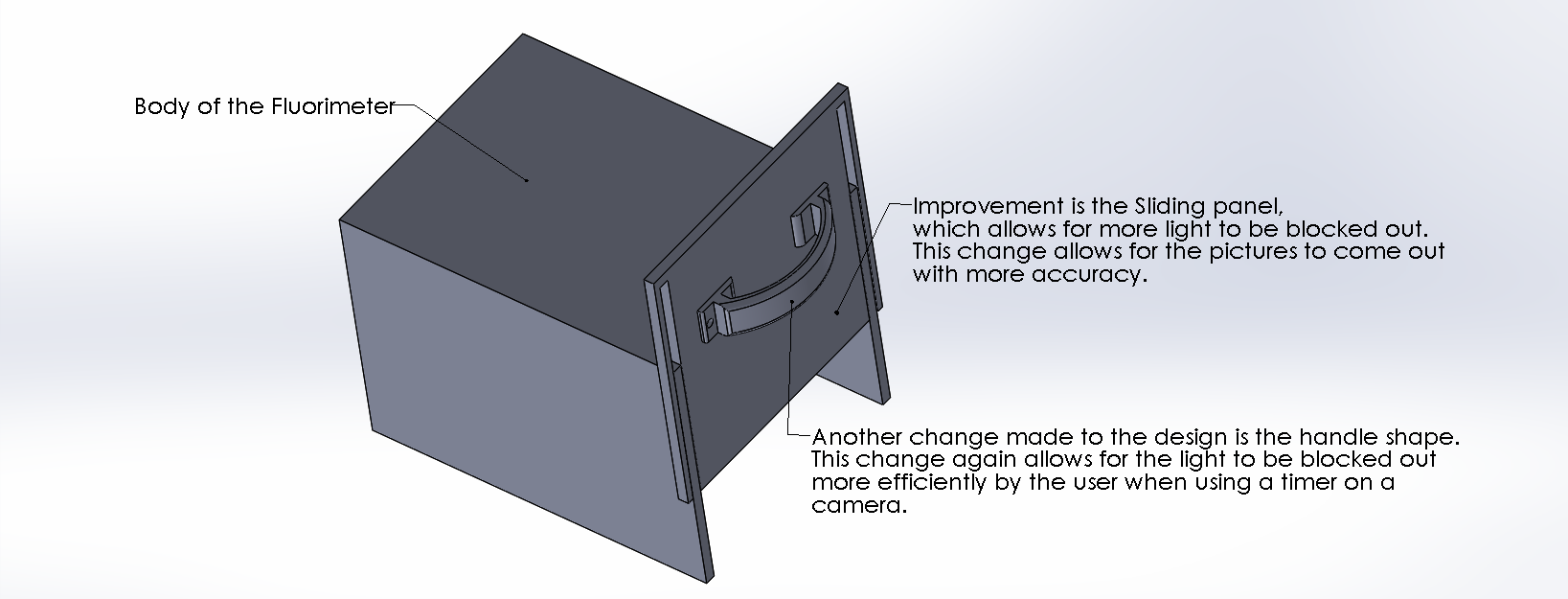 Body of the Fluorimeter

Improvement is the Sliding panel, which allows for more light to be blocked out. This change allows for the pictures to come out with more accuracy.

Another change made to the design is the handle shape. This change again allows for the light to be blocked out more efficiently by the user when using a timer on a camera.