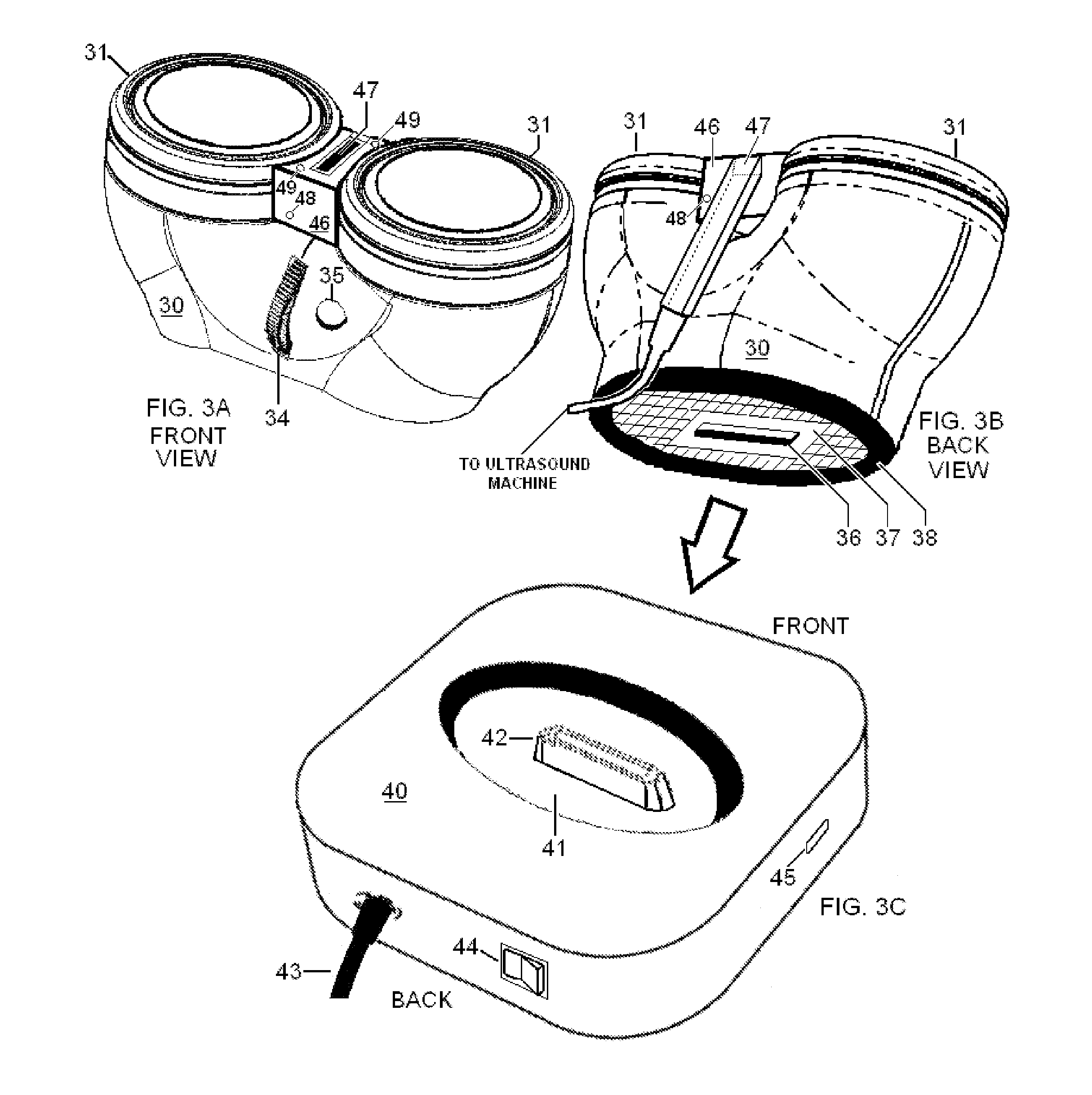 31
47
49
31
49
48
46
35
30
34
FIG. 3A
FRONT
VIEW

31
46
47
31
48
30
TO ULTRASOUND
MACHINE
FIG. 3B
BACK
VIEW
36
37
38

FRONT
42
40
41
45
FIG. 3C
44
43
BACK