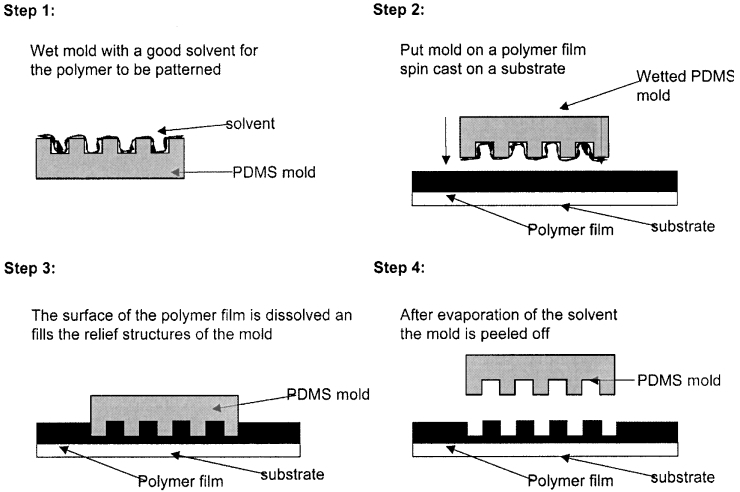 Step 1:

Wet mold with a good solvent for the polymer to be patterned

solvent

PDMS mold

Step 2:

Put mold on a polymer film spin cast on a substrate

Wetted PDMS mold

Polymer film

substrate

Step 3:

The surface of the polymer film is dissolved an fills the relief structures of the mold

PDMS mold

Polymer film

substrate

Step 4:

After evaporation of the solvent the mold is peeled off

PDMS mold

Polymer film

substrate