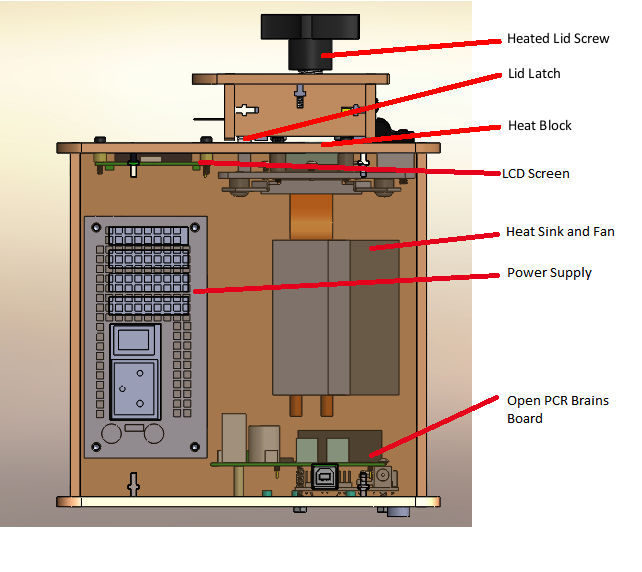 Heated Lid Screw

Lid Latch

Heat Block

LCD Screen

Heat Sink and Fan

Power Supply

Open PCR Brains Board