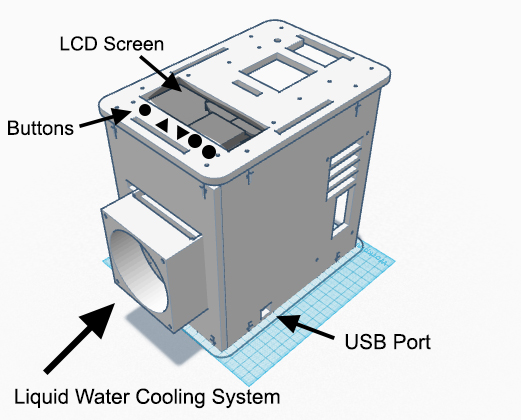 LCD Screen

Buttons

USB Port

Liquid Water Cooling System