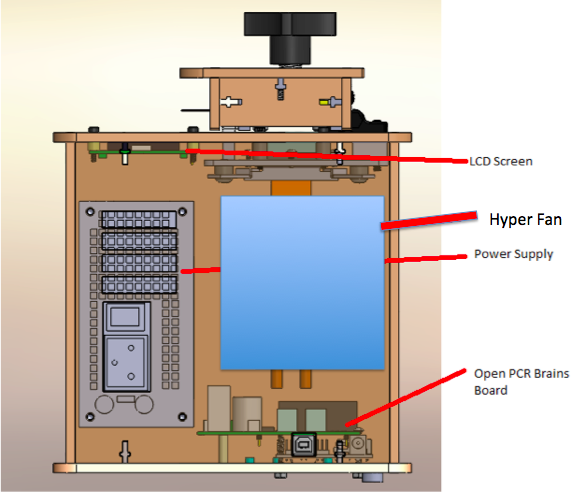 LCD Screen

Hyper Fan

Power Supply

Open PCR Brains Board