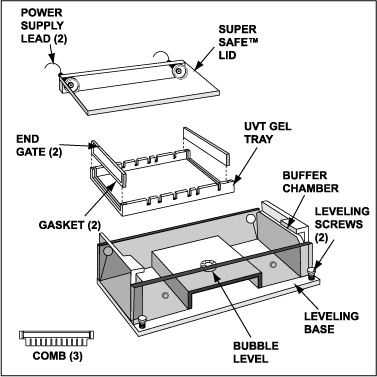 POWER SUPPLY LEAD (2)

SUPER SAFE™ LID

END GATE (2)

UVT GEL TRAY

BUFFER CHAMBER

GASKET (2)

LEVELING SCREWS (2)

LEVELING BASE

BUBBLE LEVEL

COMB (3)