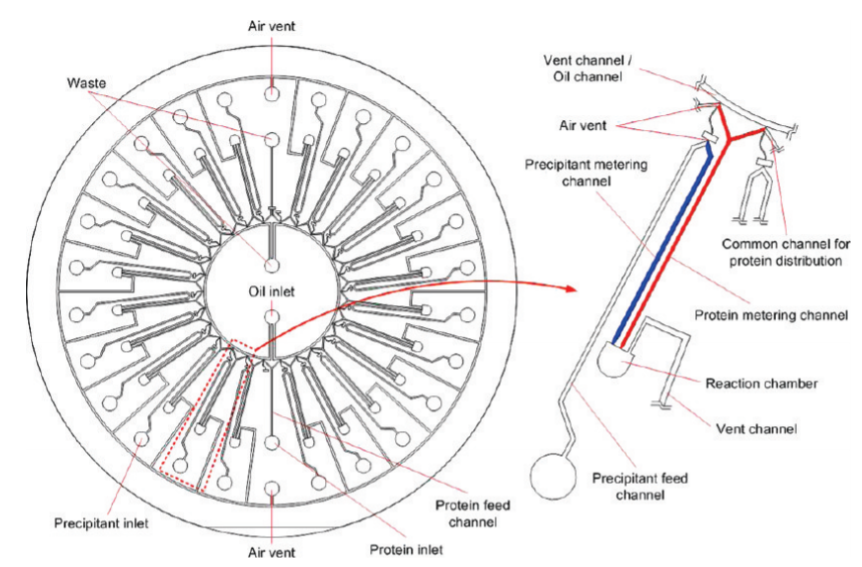 Air vent

Waste

Oil inlet

Precipitant inlet

Air vent

Protein inlet

Protein feed channel

Vent channel / Oil channel

Air vent

Precipitant metering channel

Common channel for protein distribution

Protein metering channel

Reaction chamber

Vent channel

Precipitant feed channel