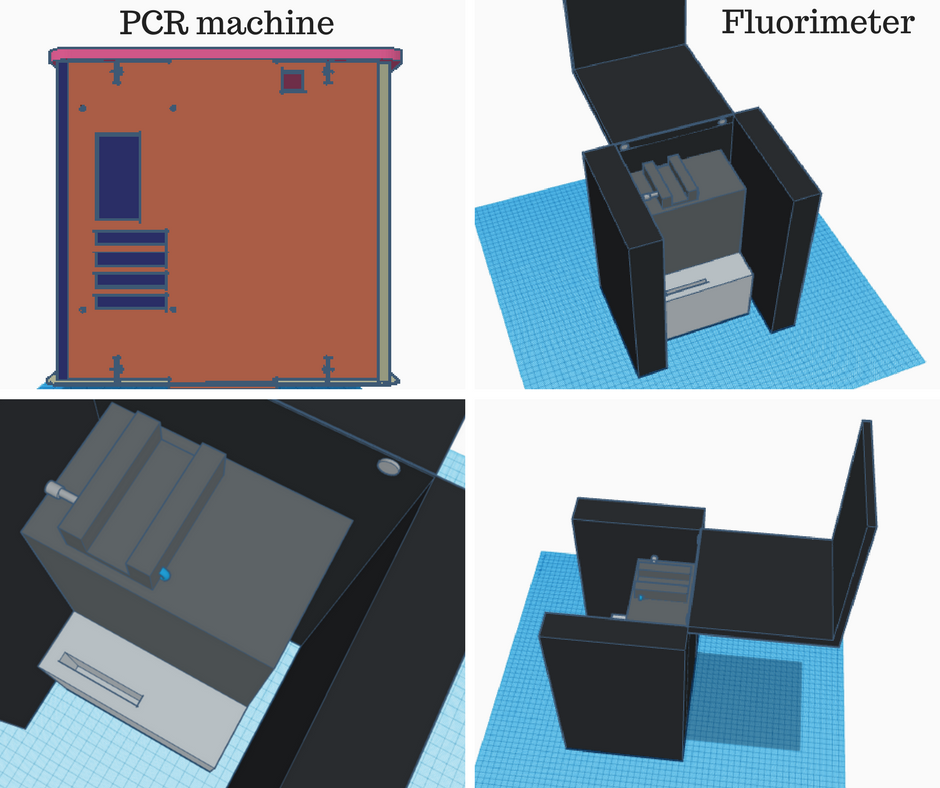 PCR machine

Fluorimeter