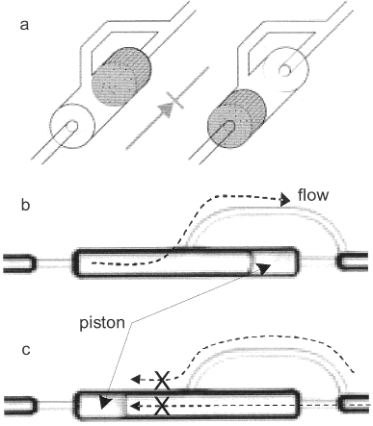 a

b

flow

piston

c