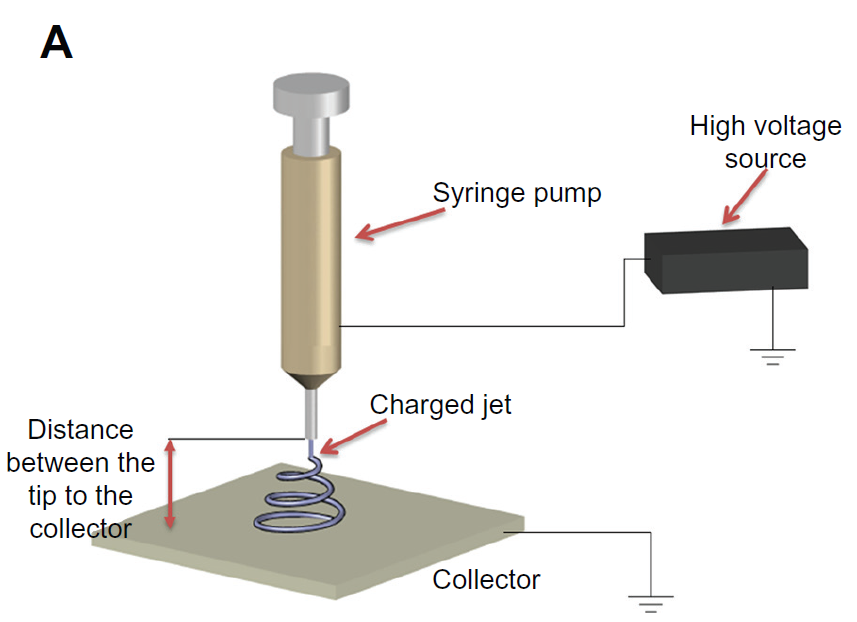 A

High voltage source

Syringe pump

Charged jet

Distance between the tip to the collector

Collector