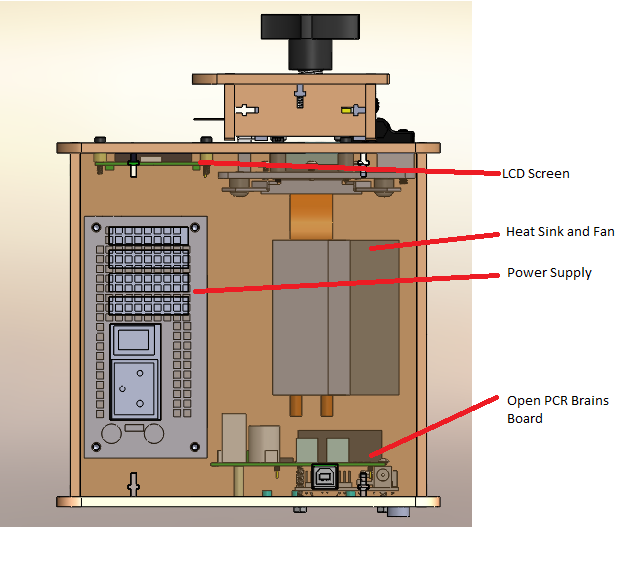 LCD Screen

Heat Sink and Fan

Power Supply

Open PCR Brains Board