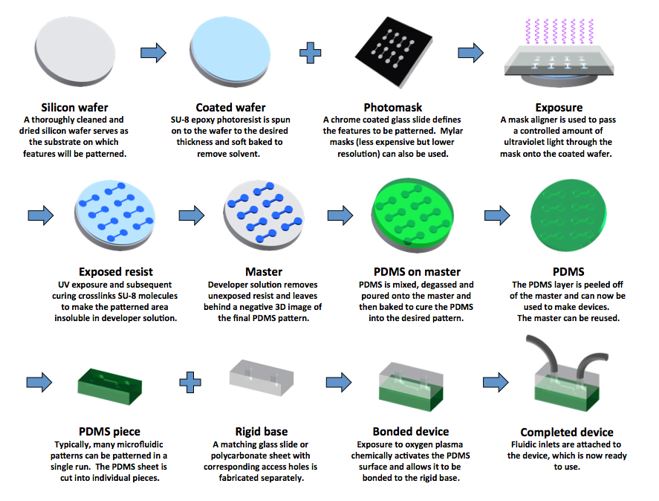 Silicon wafer
A thoroughly cleaned and dried silicon wafer serves as the substrate on which features will be patterned.

Coated wafer
SU-8 epoxy photoresist is spun on to the wafer to the desired thickness and soft baked to remove solvent.

Photomask
A chrome coated glass slide defines the features to be patterned. Mylar masks (less expensive but lower resolution) can also be used.

Exposure
A mask aligner is used to pass a controlled amount of ultraviolet light through the mask onto the coated wafer.

Exposed resist
UV exposure and subsequent curing crosslinks SU-8 molecules to make the patterned area insoluble in developer solution.

Master
Developer solution removes unexposed resist and leaves behind a negative 3D image of the final PDMS pattern.

PDMS on master
PDMS is mixed, degassed and poured onto the master and then baked to cure the PDMS into the desired pattern.

PDMS
The PDMS layer is peeled off of the master and can now be used to make devices. The master can be reused.

PDMS piece
Typically, many microfluidic patterns can be patterned in a single run. The PDMS sheet is cut into individual pieces.

Rigid base
A matching glass slide or polycarbonate sheet with corresponding access holes is fabricated separately.

Bonded device
Exposure to oxygen plasma chemically activates the PDMS surface and allows it to be bonded to the rigid base.

Completed device
Fluidic inlets are attached to the device, which is now ready to use.