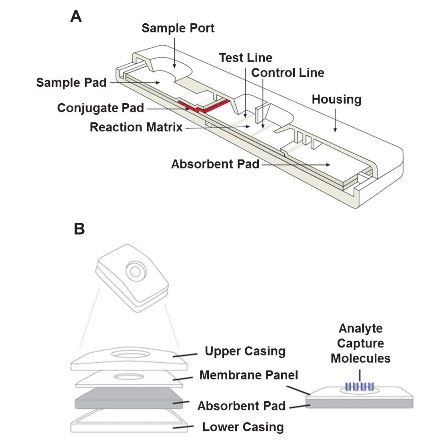 A

Sample Port

Test Line

Control Line

Sample Pad

Housing

Conjugate Pad

Reaction Matrix

Absorbent Pad

B

Analyte Capture Molecules

Upper Casing

Membrane Panel

Absorbent Pad

Lower Casing