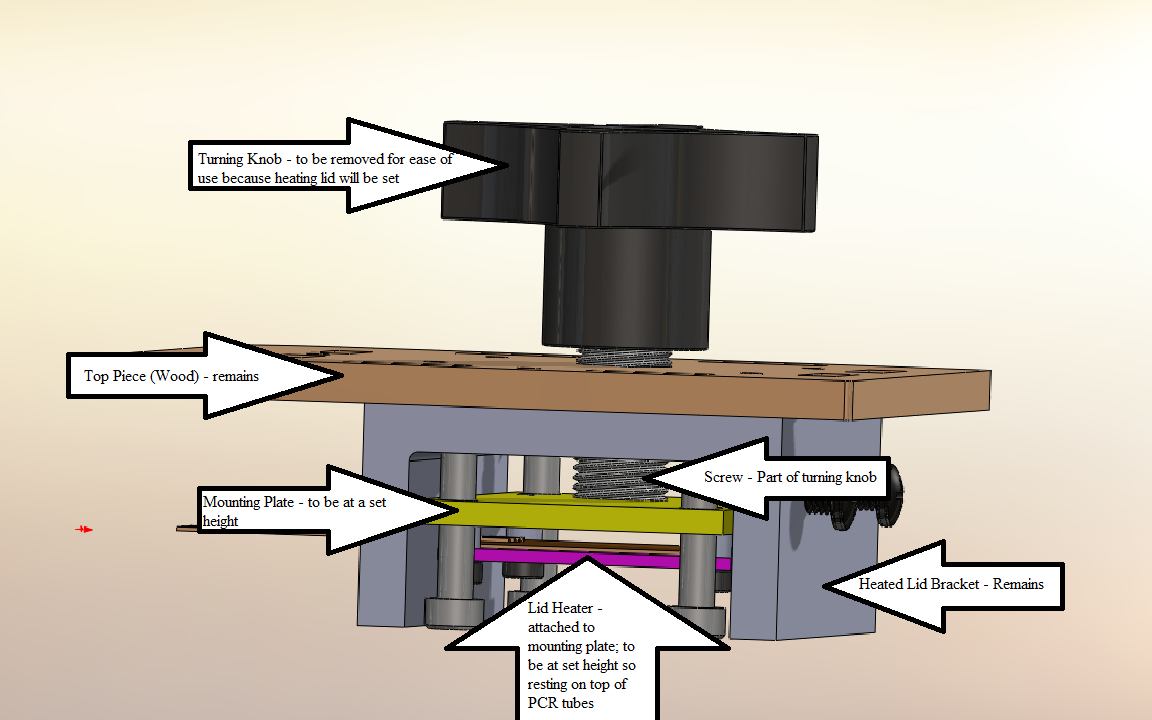 Turning Knob - to be removed for ease of use because heating lid will be set

Top Piece (Wood) - remains

Screw - Part of turning knob

Mounting Plate - to be at a set height

Heated Lid Bracket - Remains

Lid Heater - attached to mounting plate; to be at set height so resting on top of PCR tubes