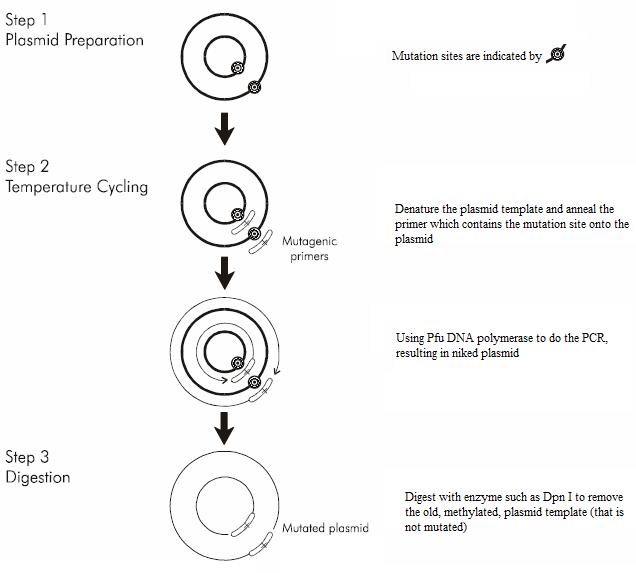 Step 1
Plasmid Preparation

Mutation sites are indicated by

Step 2
Temperature Cycling

Mutagenic primers

Denature the plasmid template and anneal the primer which contains the mutation site onto the plasmid

Using Pfu DNA polymerase to do the PCR, resulting in niked plasmid

Step 3
Digestion

Mutated plasmid

Digest with enzyme such as Dpn I to remove the old, methylated, plasmid template (that is not mutated)