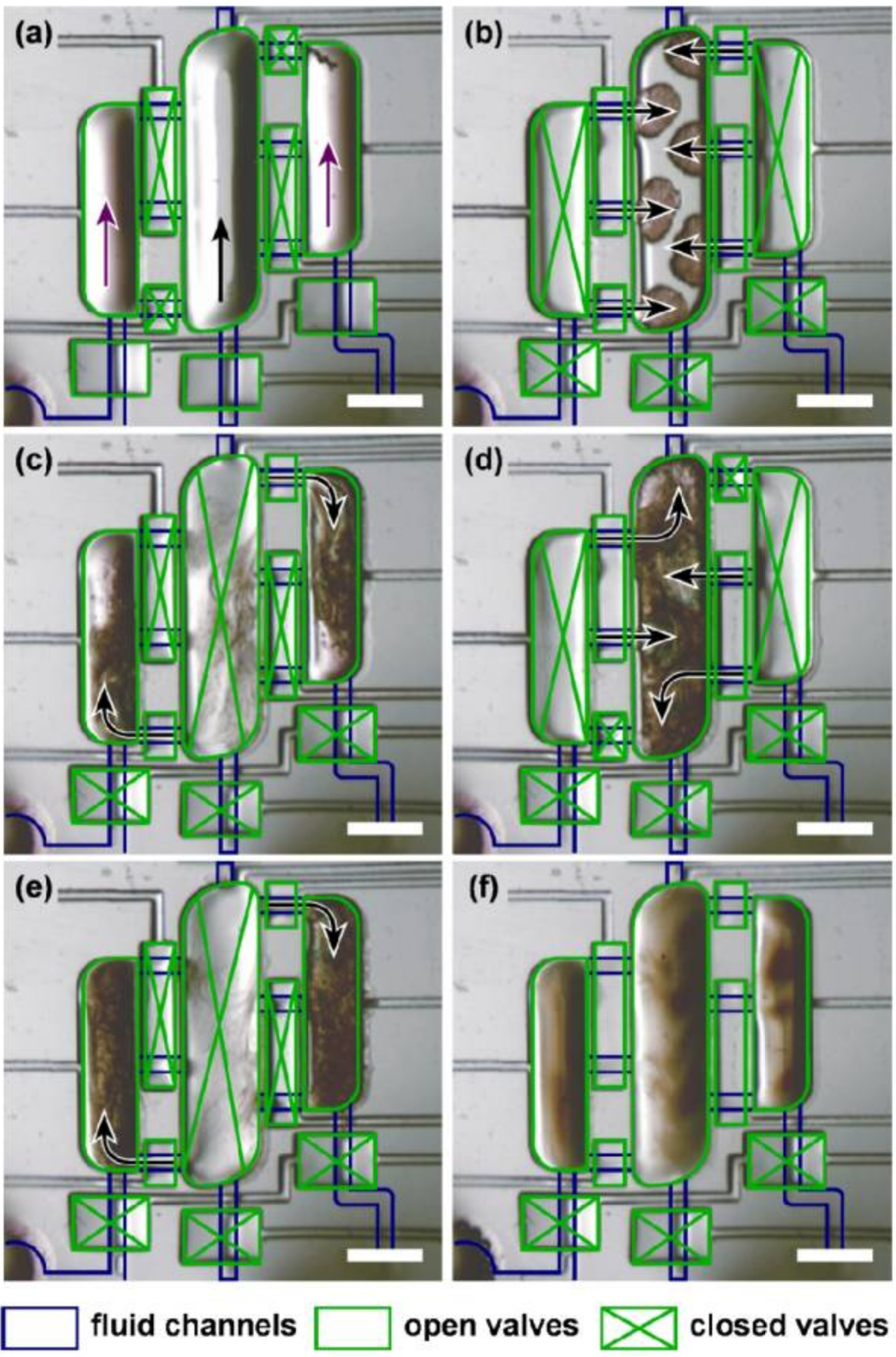 (a)

(b)

(c)

(d)

(e)

(f)

fluid channels open valves closed valves