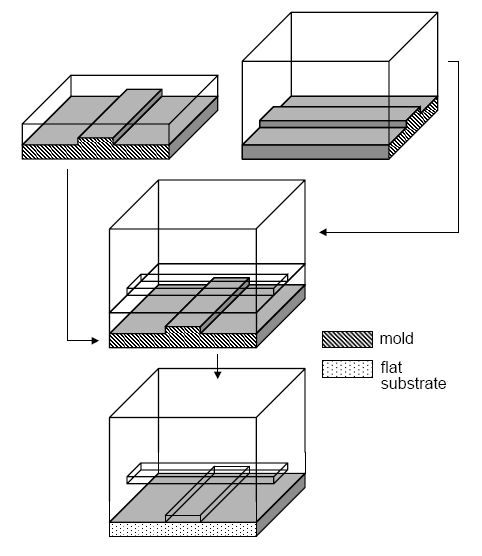 mold

flat substrate