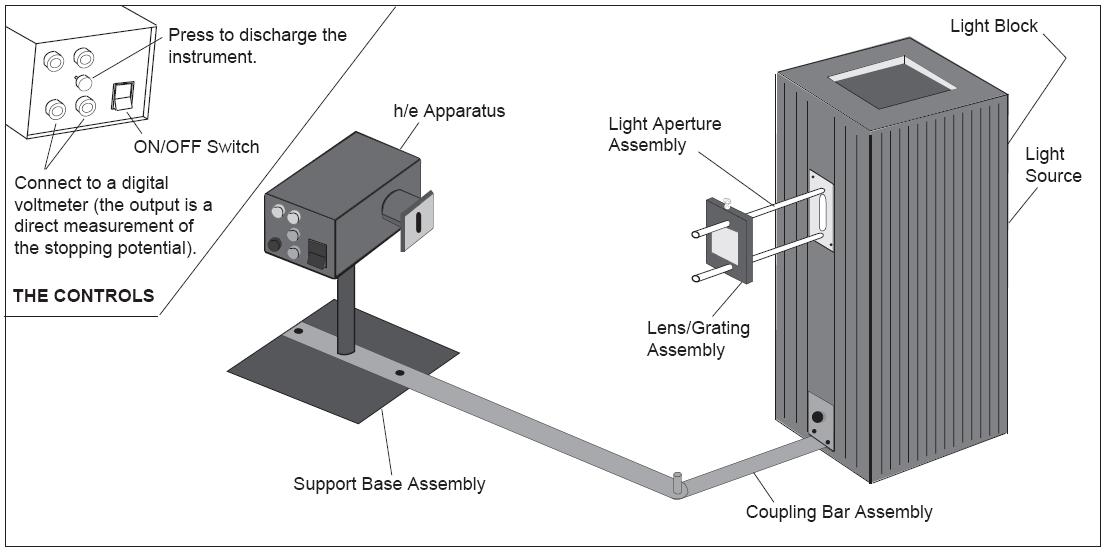 Press to discharge the instrument.

ON/OFF Switch

Connect to a digital voltmeter (the output is a direct measurement of the stopping potential).

THE CONTROLS

h/e Apparatus

Light Aperture Assembly

Light Block

Light Source

Lens/Grating Assembly

Support Base Assembly

Coupling Bar Assembly