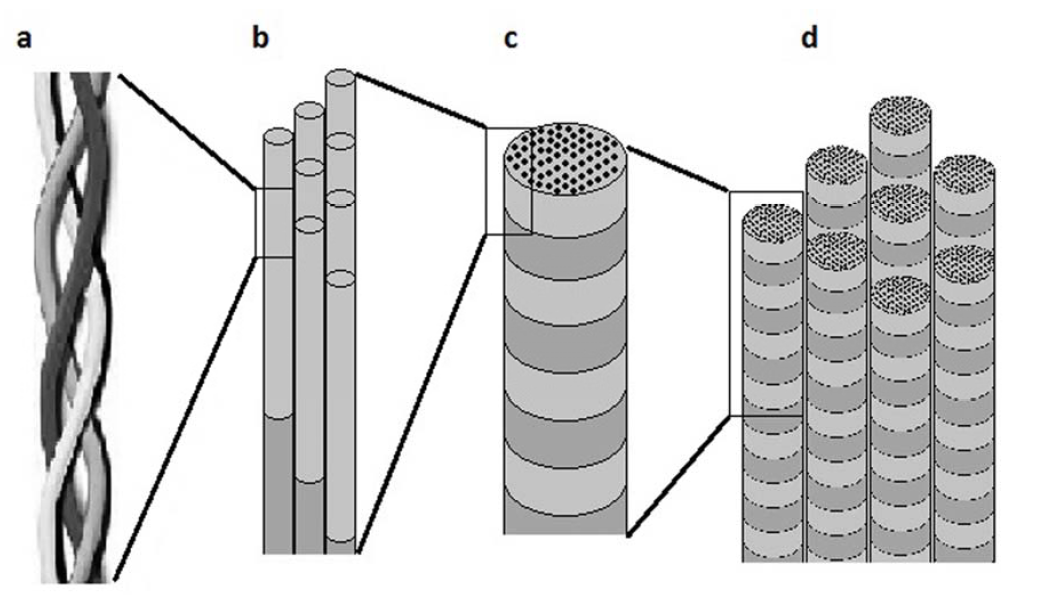 a b c d