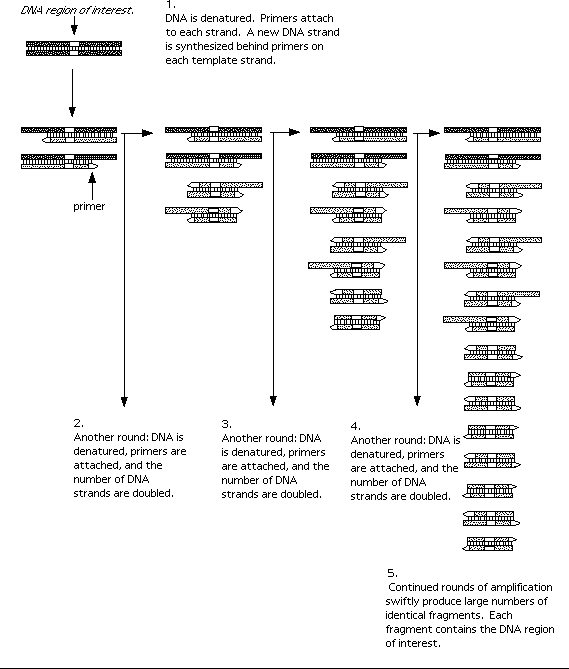 DNA region of interest.

1.
DNA is denatured. Primers attach to each strand. A new DNA strand is synthesized behind primers on each template strand.

primer

2.
Another round: DNA is denatured, primers are attached, and the number of DNA strands are doubled.

3.
Another round: DNA is denatured, primers are attached, and the number of DNA strands are doubled.

4.
Another round: DNA is denatured, primers are attached, and the number of DNA strands are doubled.

5.
Continued rounds of amplification swiftly produce large numbers of identical fragments. Each fragment contains the DNA region of interest.