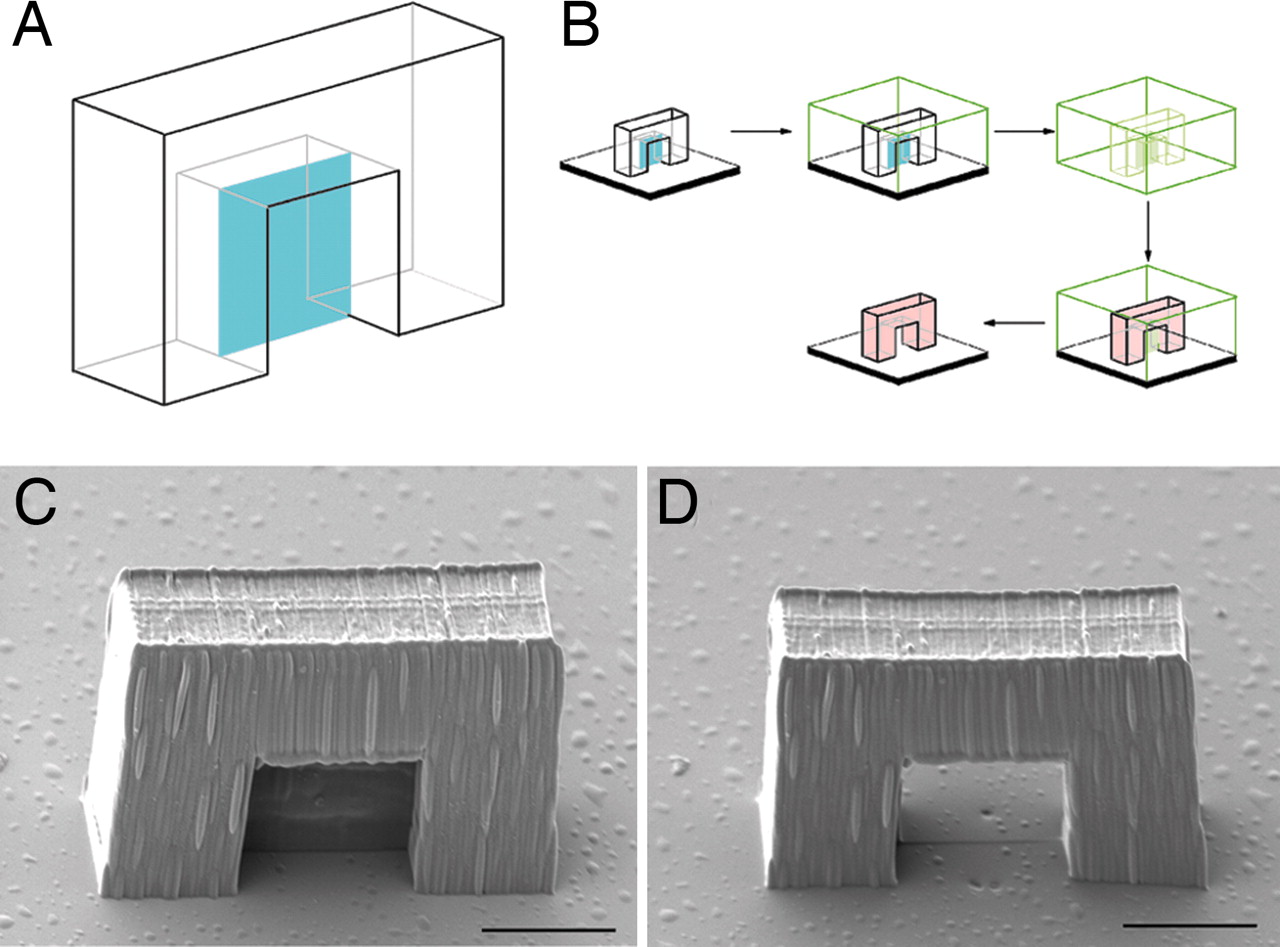 A

B

C

D