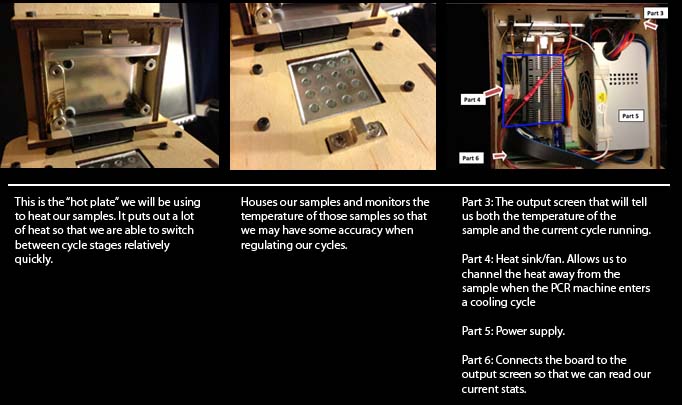 Part 3

Part 4

Part 5

Part 6

This is the "hot plate" we will be using to heat our samples. It puts out a lot of heat so that we are able to switch between cycle stages relatively quickly.

Houses our samples and monitors the temperature of those samples so that we may have some accuracy when regulating our cycles.

Part 3: The output screen that will tell us both the temperature of the sample and the current cycle running.

Part 4: Heat sink/fan. Allows us to channel the heat away from the sample when the PCR machine enters a cooling cycle

Part 5: Power supply.

Part 6: Connects the board to the output screen so that we can read our current stats.