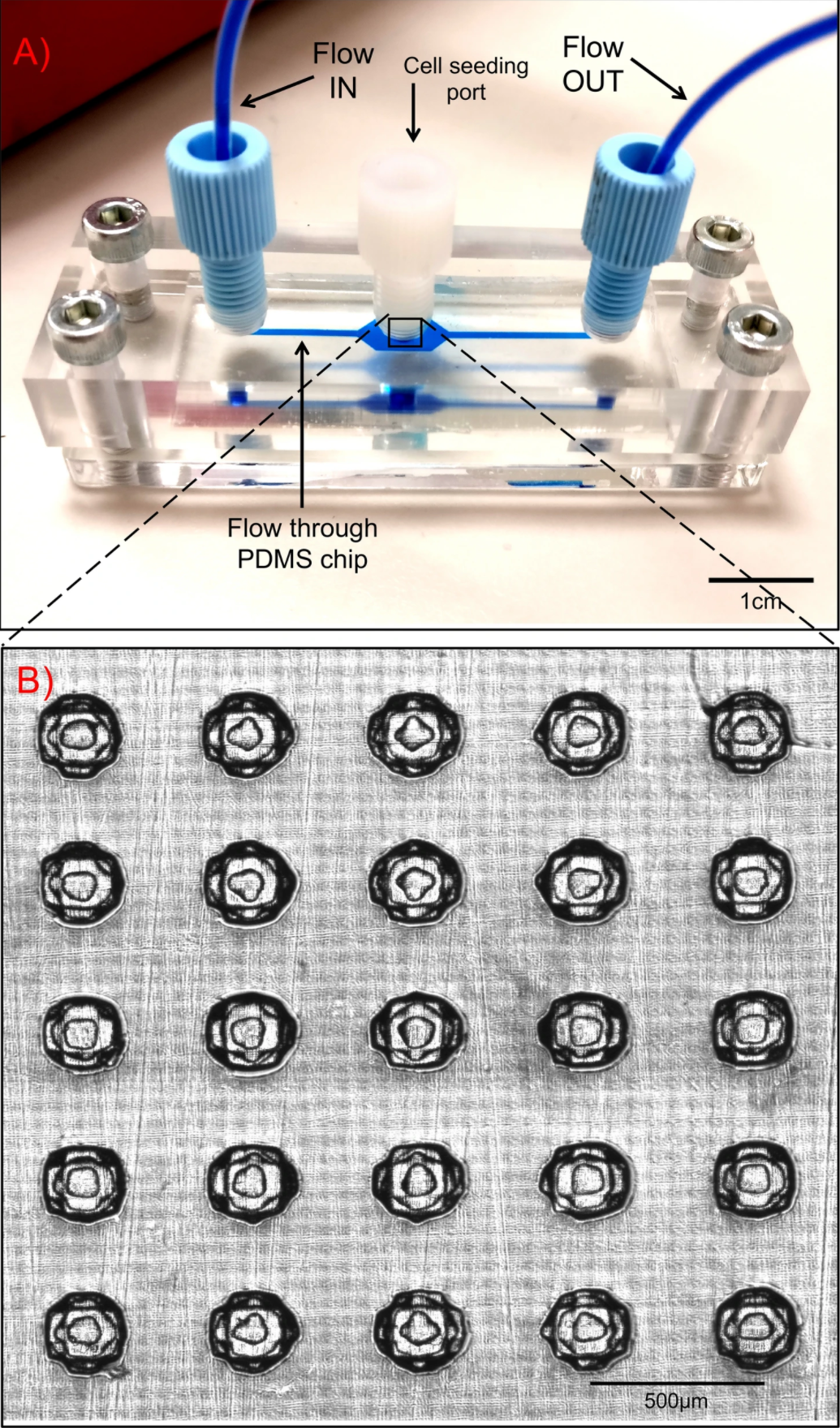 A)

Flow IN

Cell seeding port

Flow OUT

Flow through PDMS chip

1cm

B)

500μm