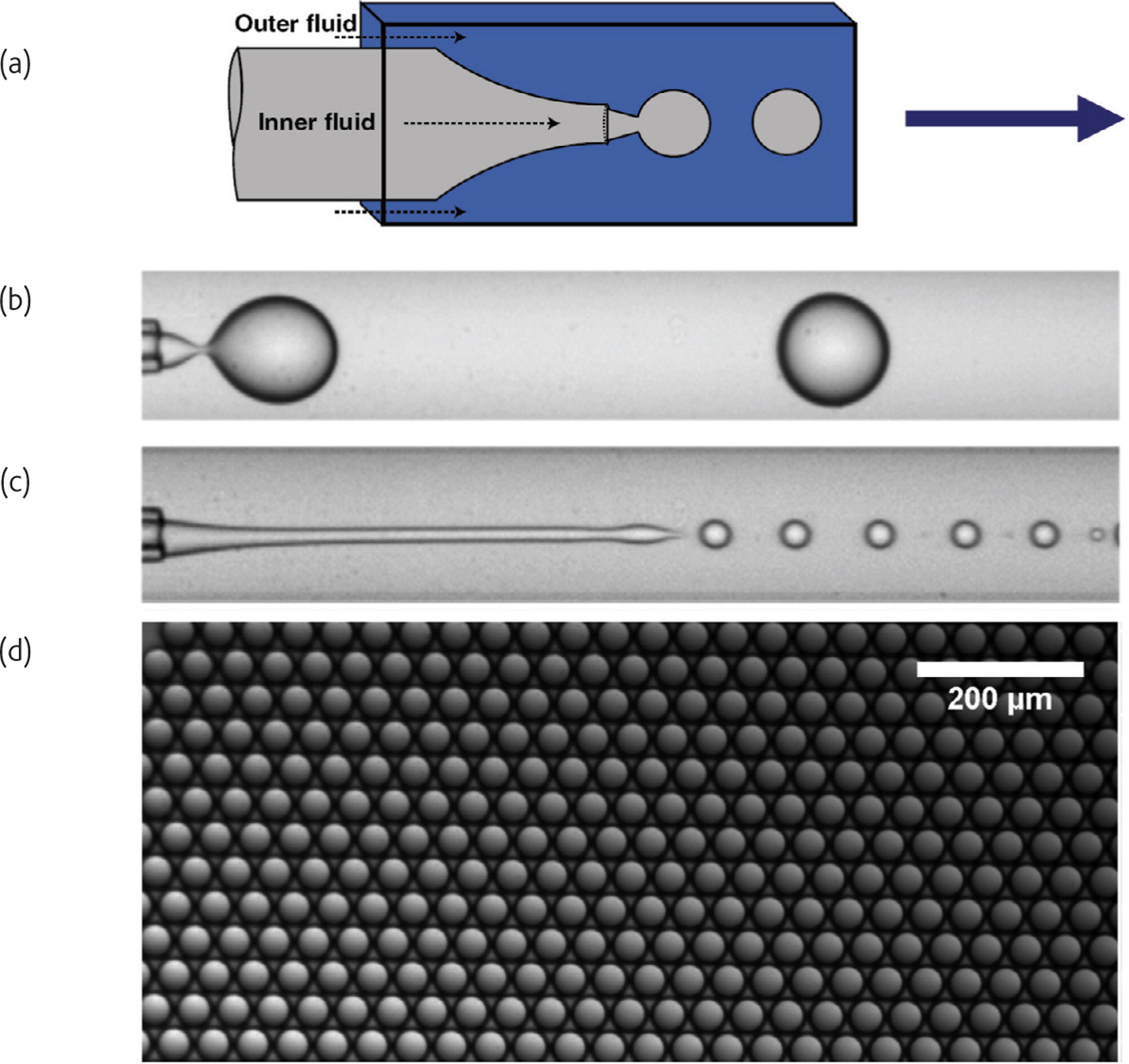 (a)

Outer fluid

Inner fluid

(b)

(c)

(d)

200 μm