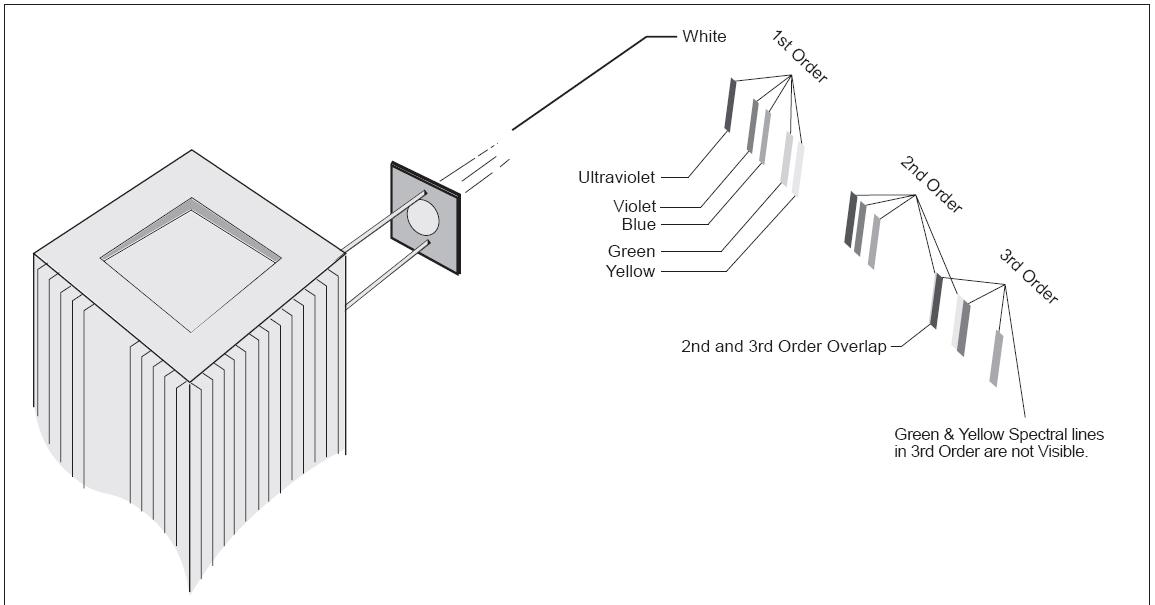 White

1st Order

Ultraviolet
Violet
Blue
Green
Yellow

2nd Order

3rd Order

2nd and 3rd Order Overlap

Green & Yellow Spectral lines in 3rd Order are not Visible.