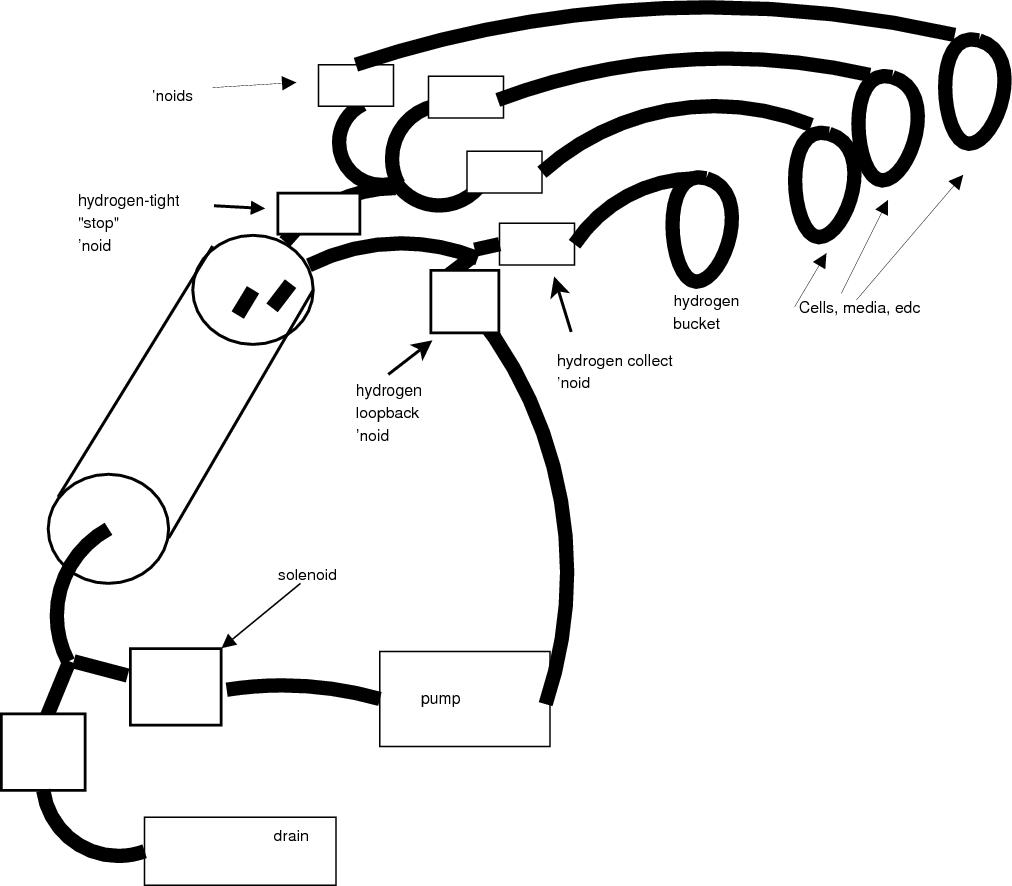 'noids

hydrogen-tight "stop" 'noid

hydrogen bucket

Cells, media, edc

hydrogen collect 'noid

hydrogen loopback 'noid

solenoid

pump

drain