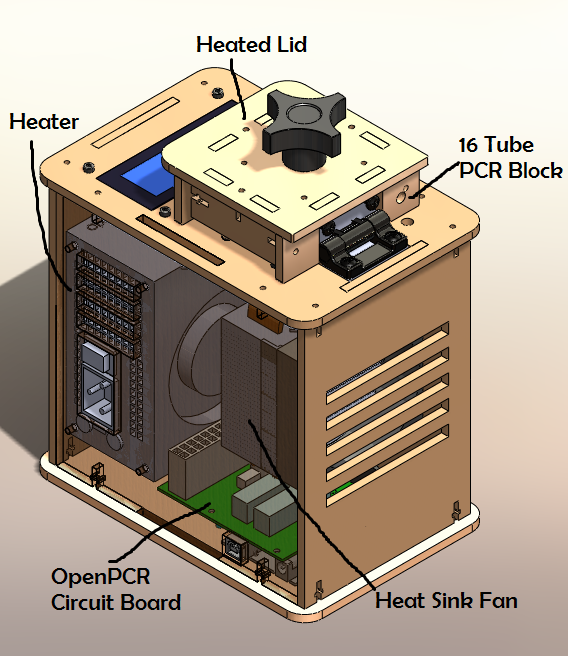 Heated Lid

Heater

16 Tube PCR Block

OpenPCR Circuit Board

Heat Sink Fan