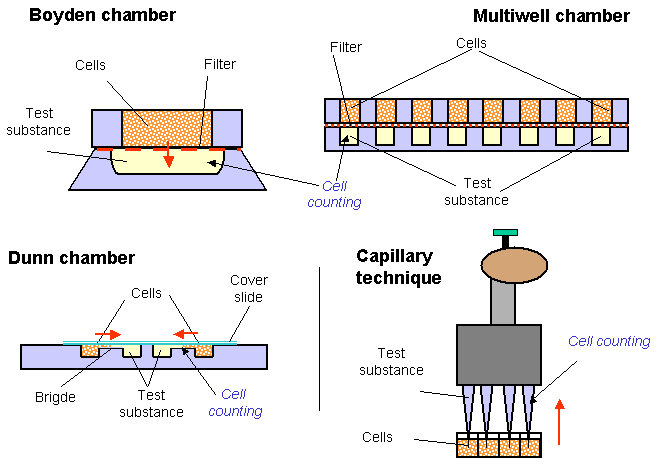 Boyden chamber

Cells

Filter

Test substance

Cell counting

Multiwell chamber

Filter

Cells

Test substance

Dunn chamber

Cells

Cover slide

Brigde

Test substance

Cell counting

Capillary technique

Test substance

Cell counting

Cells