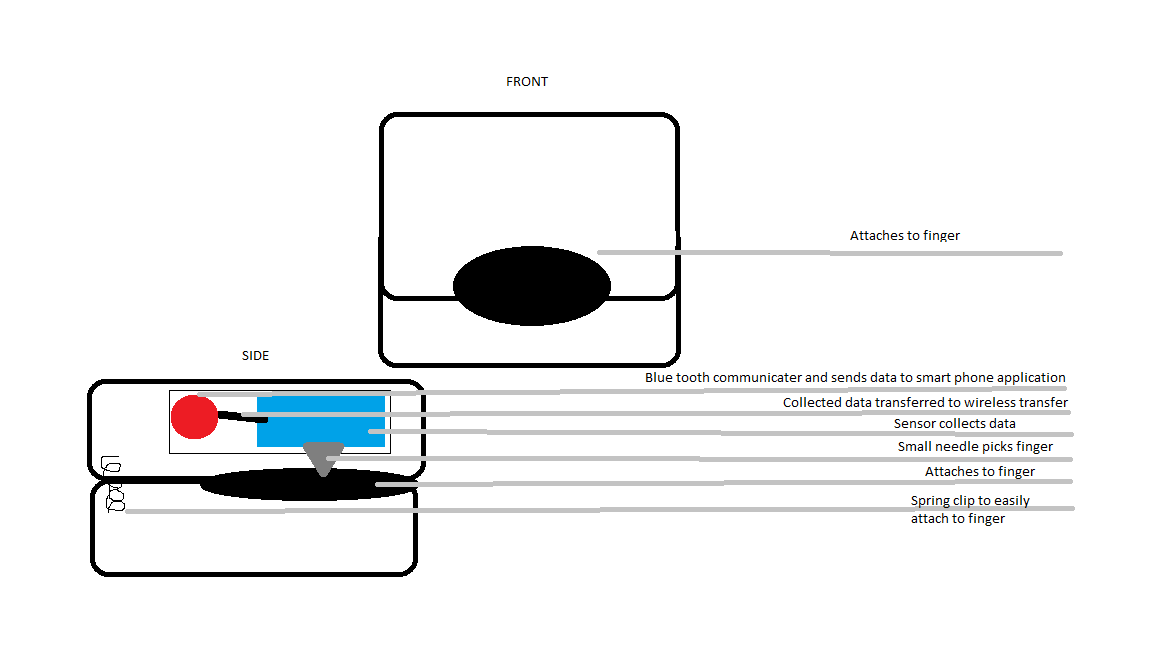 FRONT

Attaches to finger

SIDE

Blue tooth communicater and sends data to smart phone application

Collected data transferred to wireless transfer

Sensor collects data

Small needle picks finger

Attaches to finger

Spring clip to easily attach to finger