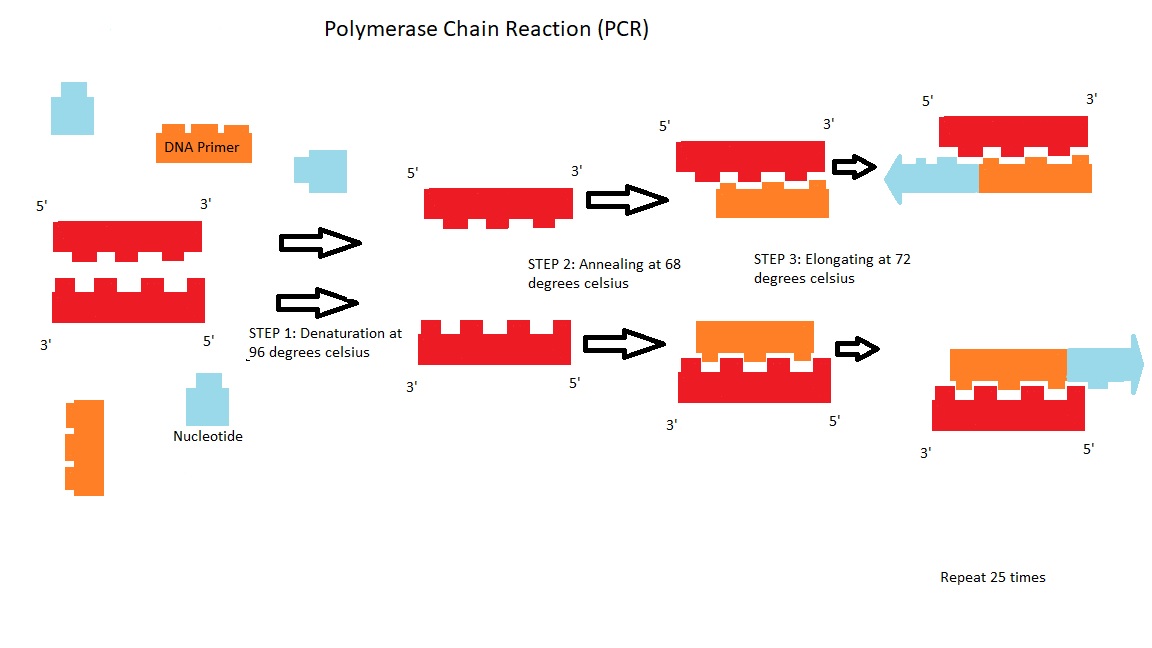 Polymerase Chain Reaction (PCR)

DNA Primer

5'
3'

3'
5'

Nucleotide

STEP 1: Denaturation at 96 degrees celsius

5'
3'

3'
5'

STEP 2: Annealing at 68 degrees celsius

5'
3'

3'
5'

STEP 3: Elongating at 72 degrees celsius

5'
3'

3'
5'

Repeat 25 times