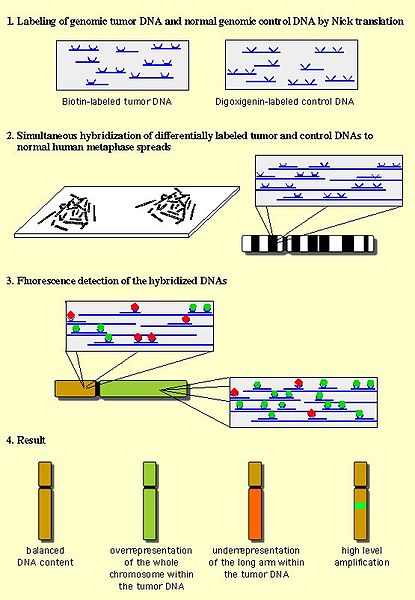 1. Labeling of genomic tumor DNA and normal genomic control DNA by Nick translation

Biotin-labeled tumor DNA

Digoxigenin-labeled control DNA

2. Simultaneous hybridization of differentially labeled tumor and control DNAs to normal human metaphase spreads

3. Fluorescence detection of the hybridized DNAs

4. Result

balanced DNA content

overrepresentation of the whole chromosome within the tumor DNA

underrepresentation of the long arm within the tumor DNA

high level amplification