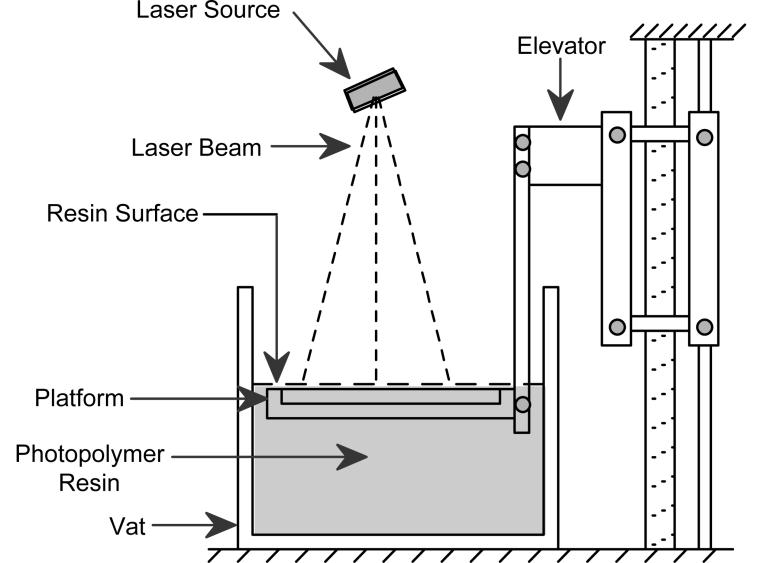 Laser Source

Elevator

Laser Beam

Resin Surface

Platform

Photopolymer Resin

Vat