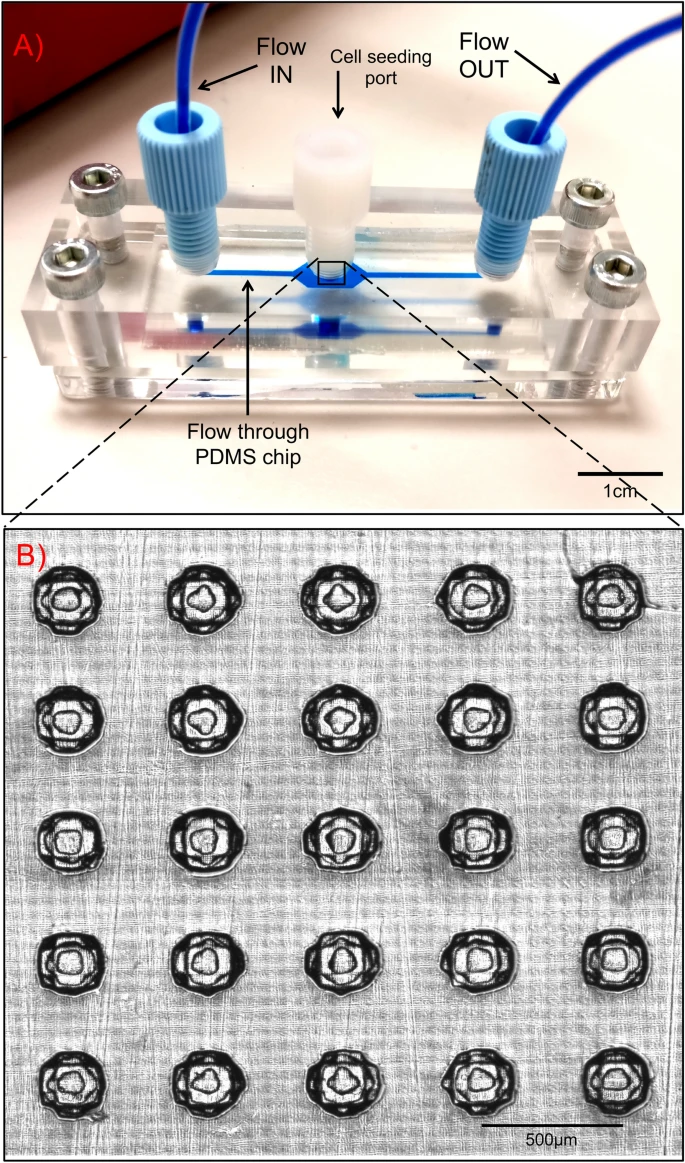 A)

Flow IN

Cell seeding port

Flow OUT

Flow through PDMS chip

1cm

B)

500µm