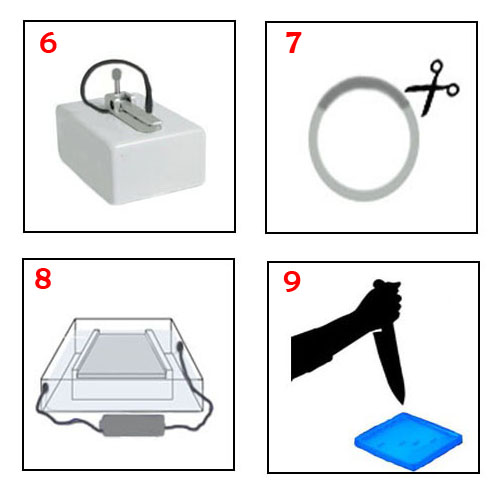 6

7

8

9