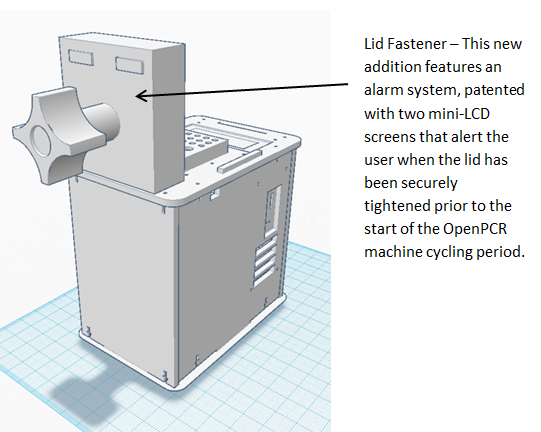 Lid Fastener – This new addition features an alarm system, patented with two mini-LCD screens that alert the user when the lid has been securely tightened prior to the start of the OpenPCR machine cycling period.