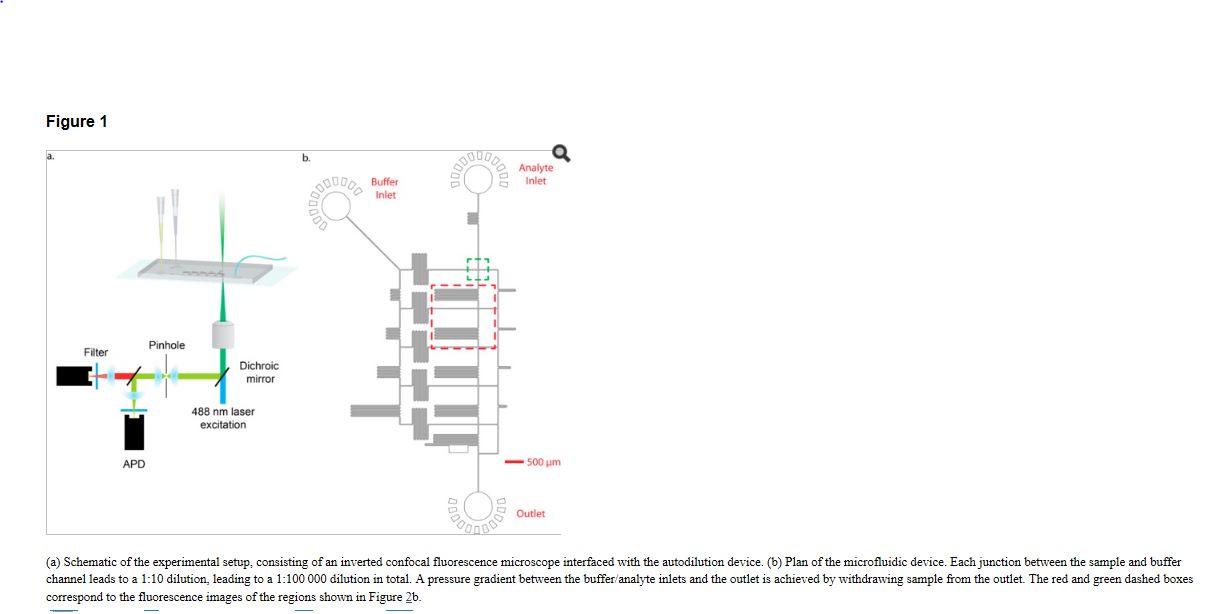 Figure 1

a.

Filter

Pinhole

Dichroic mirror

488 nm laser excitation

APD

b.

Buffer Inlet

Analyte Inlet

500 µm

Outlet

(a) Schematic of the experimental setup, consisting of an inverted confocal fluorescence microscope interfaced with the autodilution device. (b) Plan of the microfluidic device. Each junction between the sample and buffer channel leads to a 1:10 dilution, leading to a 1:100 000 dilution in total. A pressure gradient between the buffer/analyte inlets and the outlet is achieved by withdrawing sample from the outlet. The red and green dashed boxes correspond to the fluorescence images of the regions shown in Figure 2b.