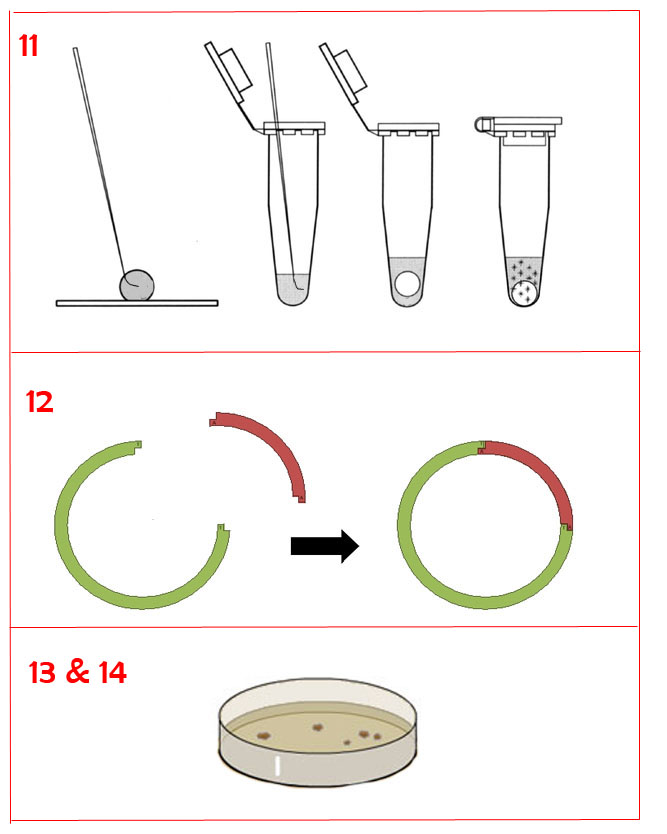 11

12

13 & 14