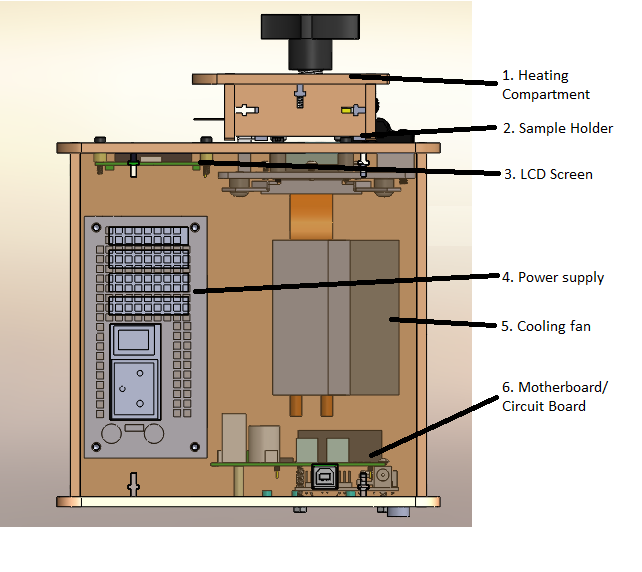 1. Heating Compartment

2. Sample Holder

3. LCD Screen

4. Power supply

5. Cooling fan

6. Motherboard/ Circuit Board